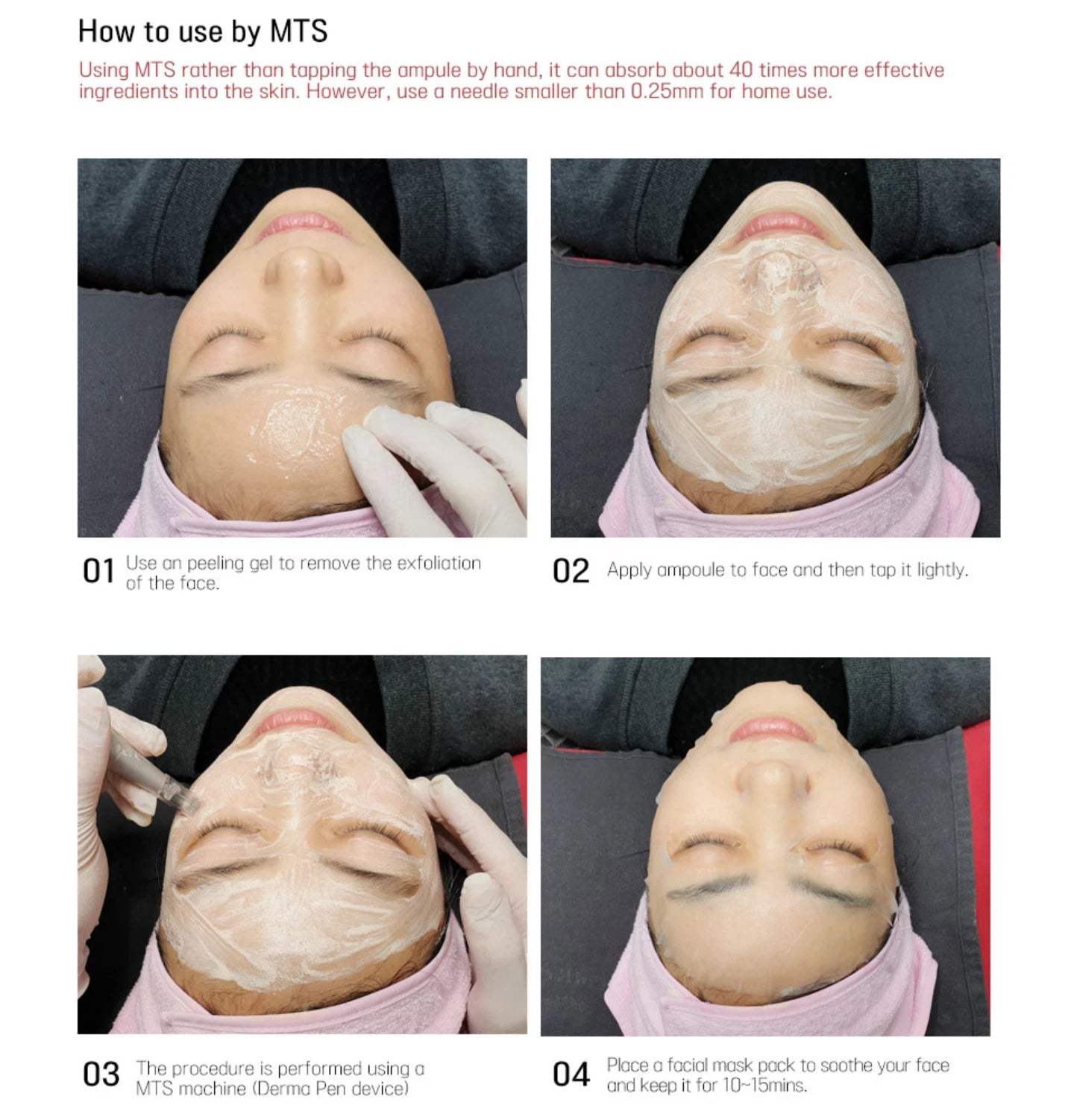 How to use by MTS

Using MTS rather than tapping the ampule by hand, it can absorb about 40 times more effective ingredients into the skin. However, use a needle smaller than 0.25mm for home use.

01 Use an peeling gel to remove the exfoliation of the face.

02 Apply ampoule to face and then tap it lightly.

03 The procedure is performed using a MTS machine (Derma Pen device)

04 Place a facial mask pack to soothe your face and keep it for 10~15mins.